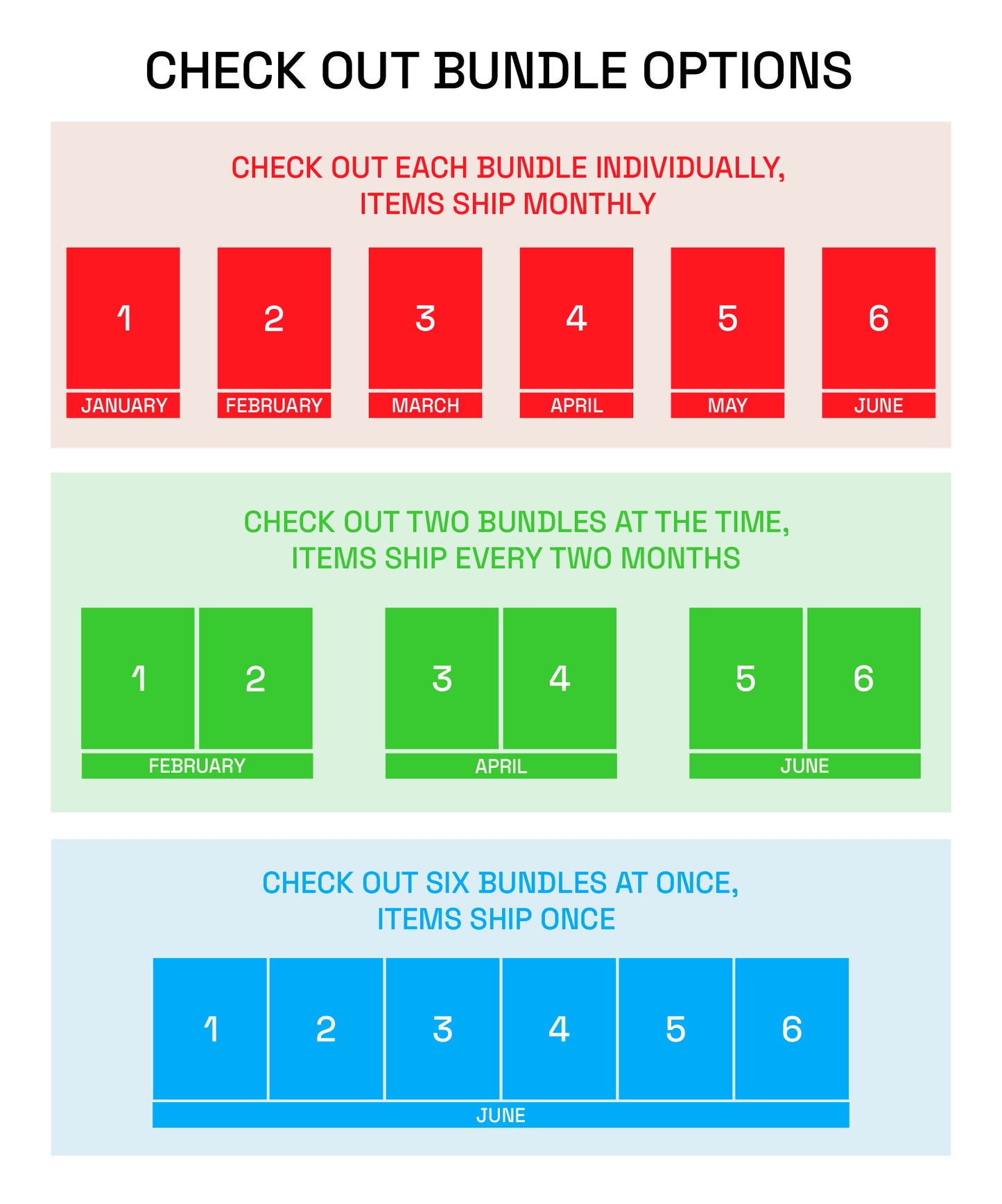 CHECK OUT BUNDLE OPTIONS

CHECK OUT EACH BUNDLE INDIVIDUALLY, ITEMS SHIP MONTHLY

1
JANUARY

2
FEBRUARY

3
MARCH

4
APRIL

5
MAY

6
JUNE

CHECK OUT TWO BUNDLES AT THE TIME, ITEMS SHIP EVERY TWO MONTHS

1 2
FEBRUARY

3 4
APRIL

5 6
JUNE

CHECK OUT SIX BUNDLES AT ONCE, ITEMS SHIP ONCE

1 2 3 4 5 6
JUNE